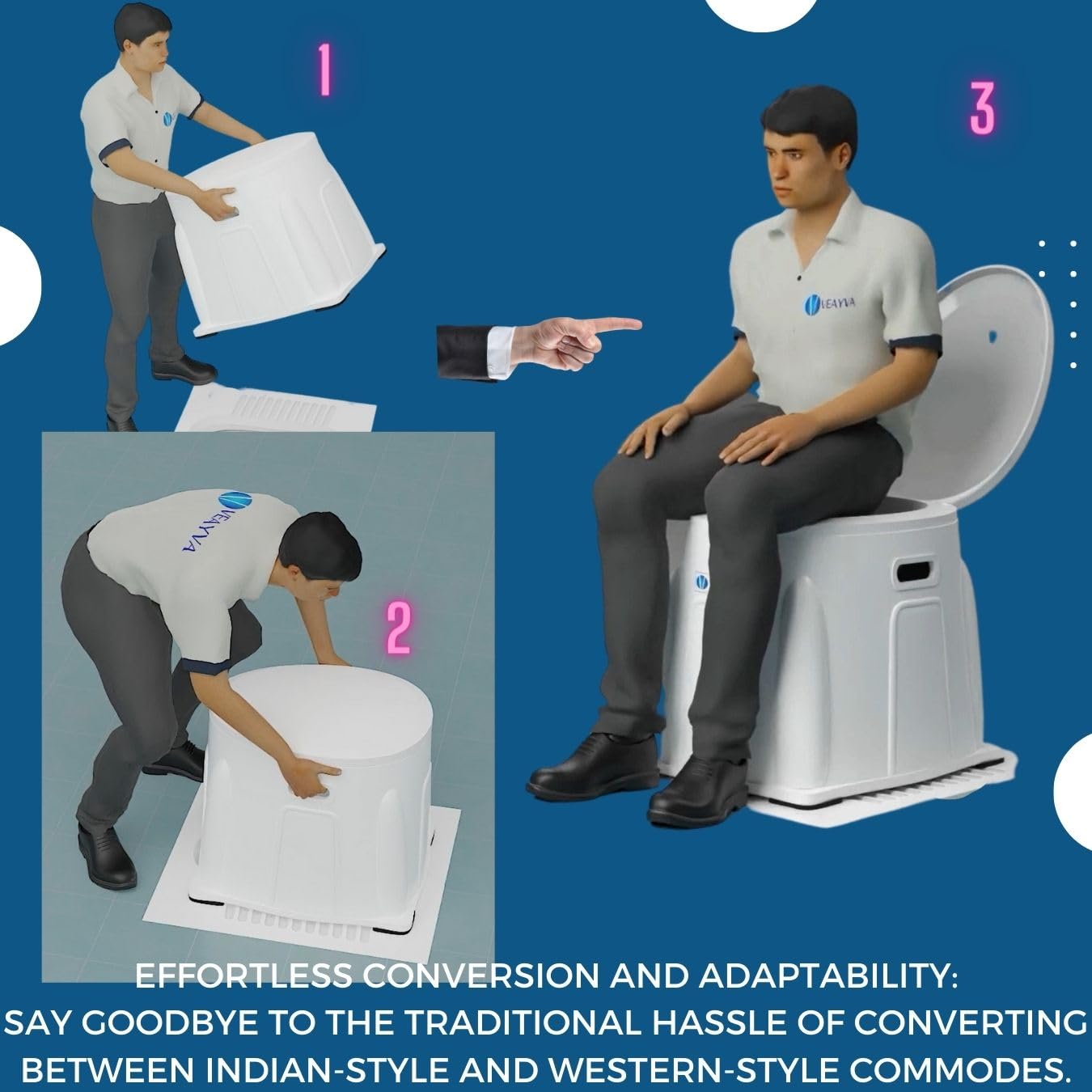 1

3

VEAYVA

VEAYVA

2

EFFORTLESS CONVERSION AND ADAPTABILITY:
SAY GOODBYE TO THE TRADITIONAL HASSLE OF CONVERTING BETWEEN INDIAN-STYLE AND WESTERN-STYLE COMMODES.