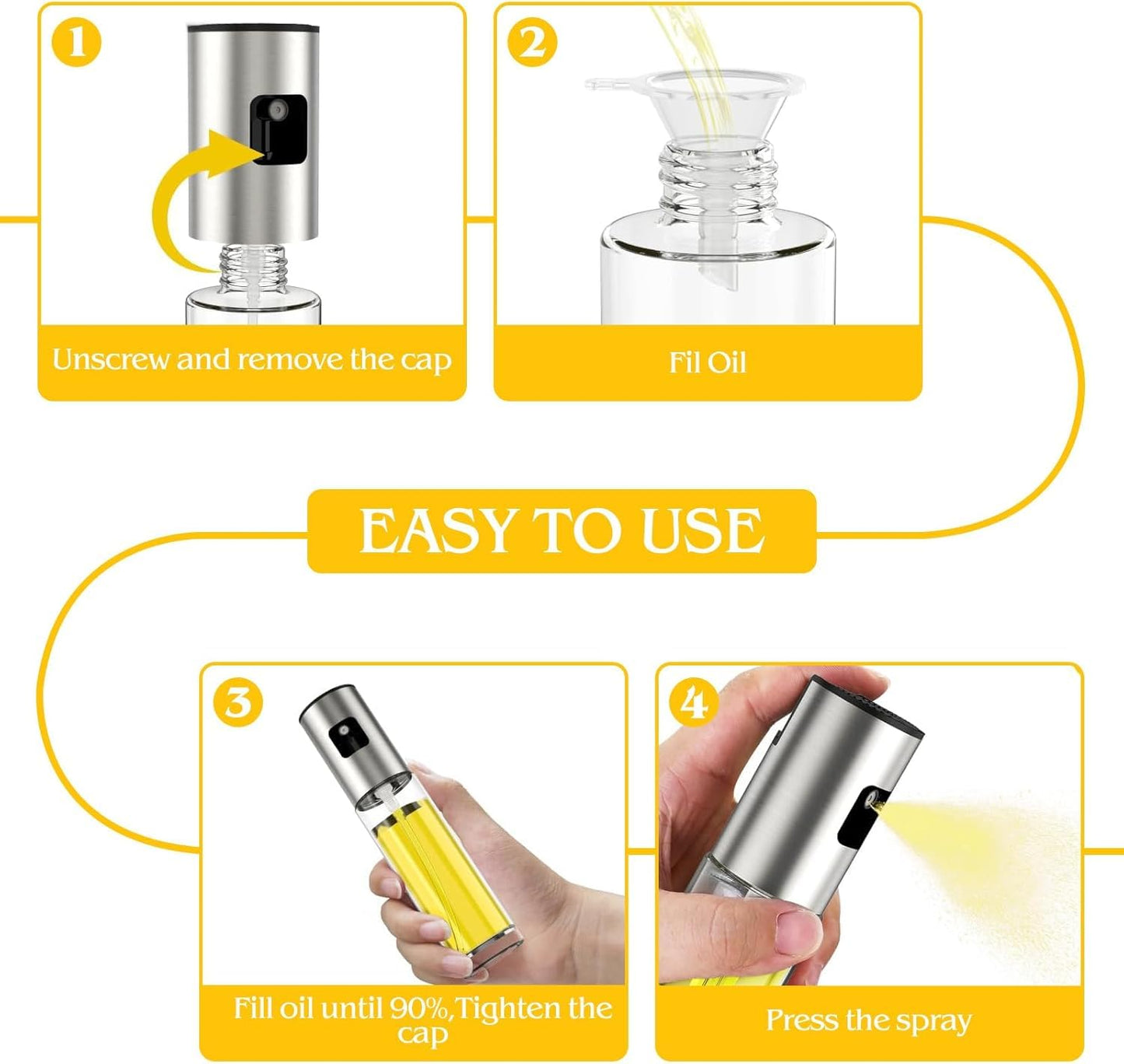 1
Unscrew and remove the cap

2
Fil Oil

EASY TO USE

3
Fill oil until 90%,Tighten the cap

4
Press the spray