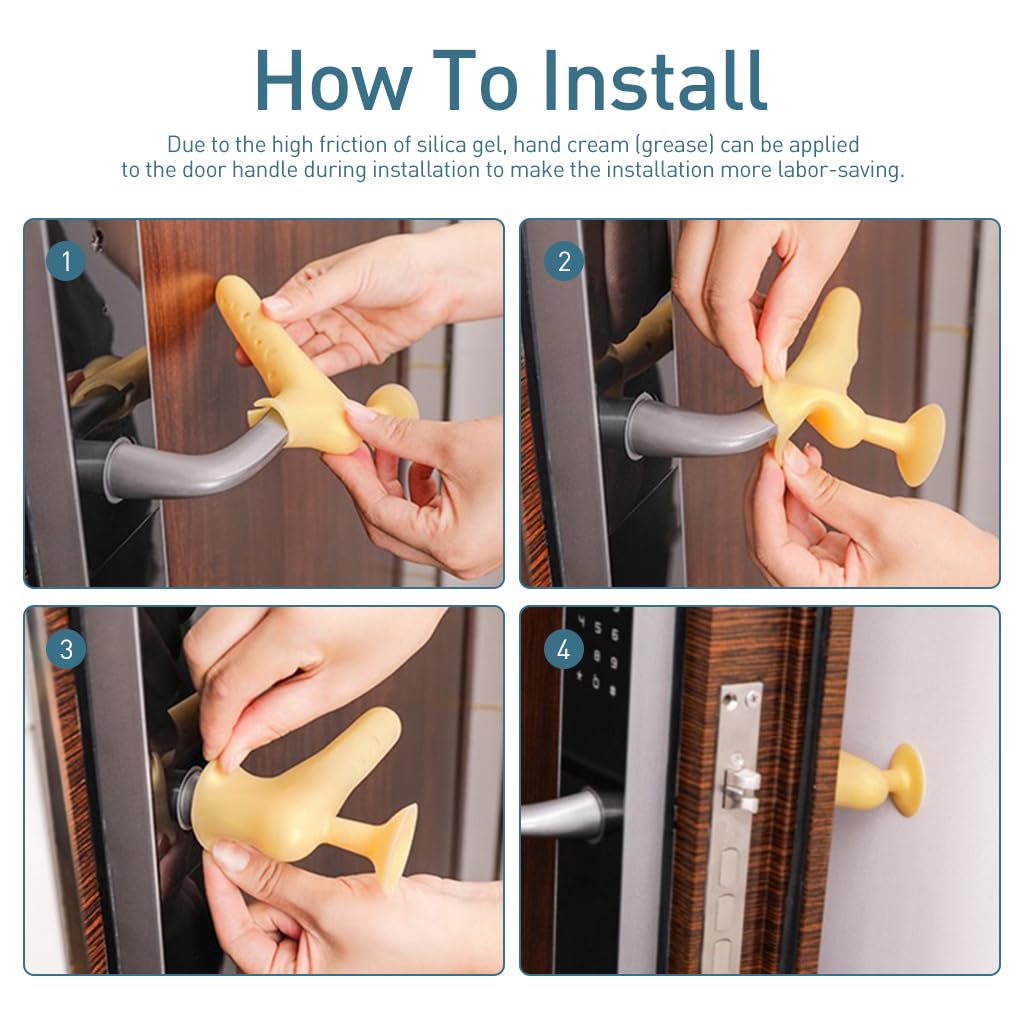 How To Install

Due to the high friction of silica gel, hand cream (grease) can be applied to the door handle during installation to make the installation more labor-saving.

1

2

3

4